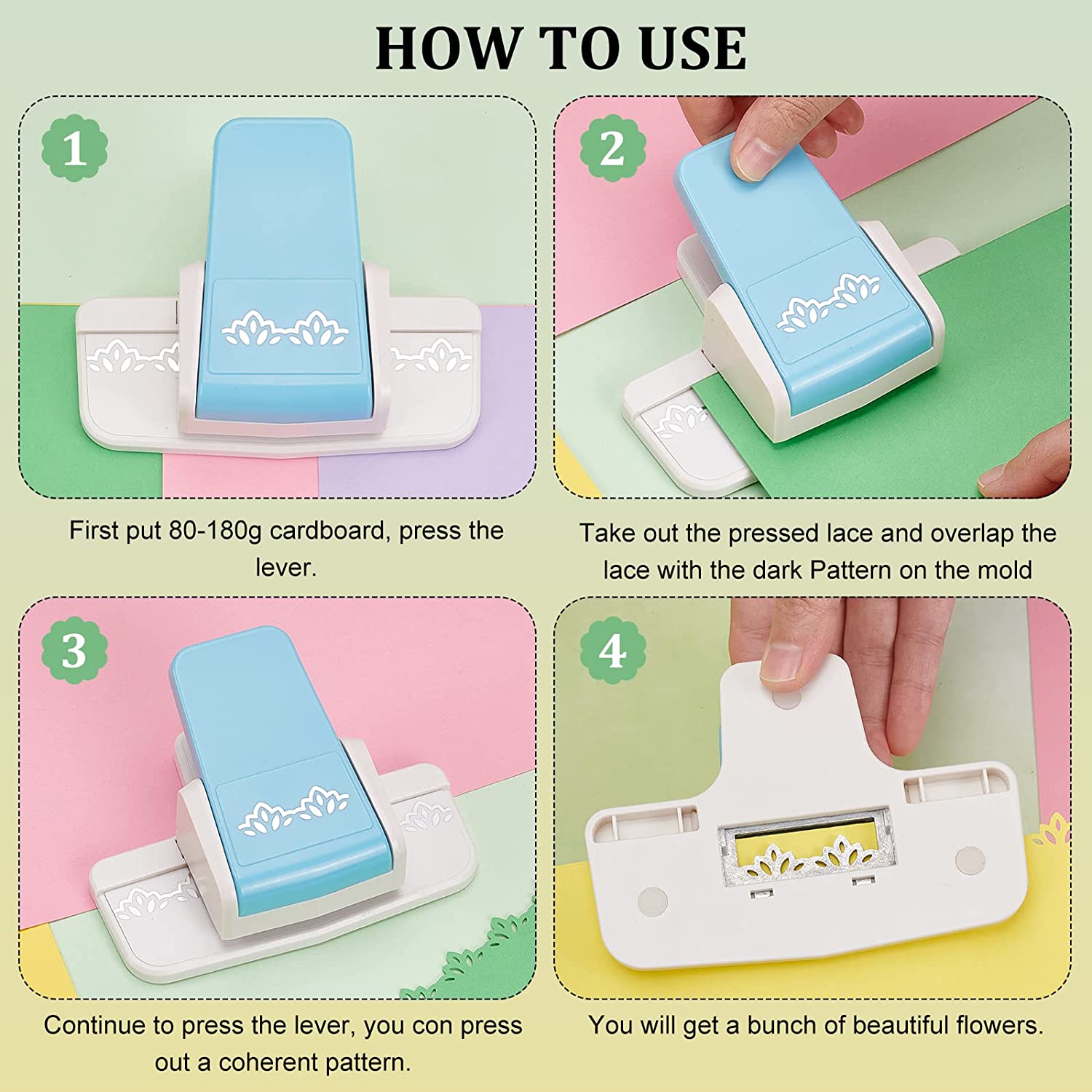 HOW TO USE

1

First put 80-180g cardboard, press the lever.

2

Take out the pressed lace and overlap the lace with the dark Pattern on the mold

3

Continue to press the lever, you con press out a coherent pattern.

4

You will get a bunch of beautiful flowers.