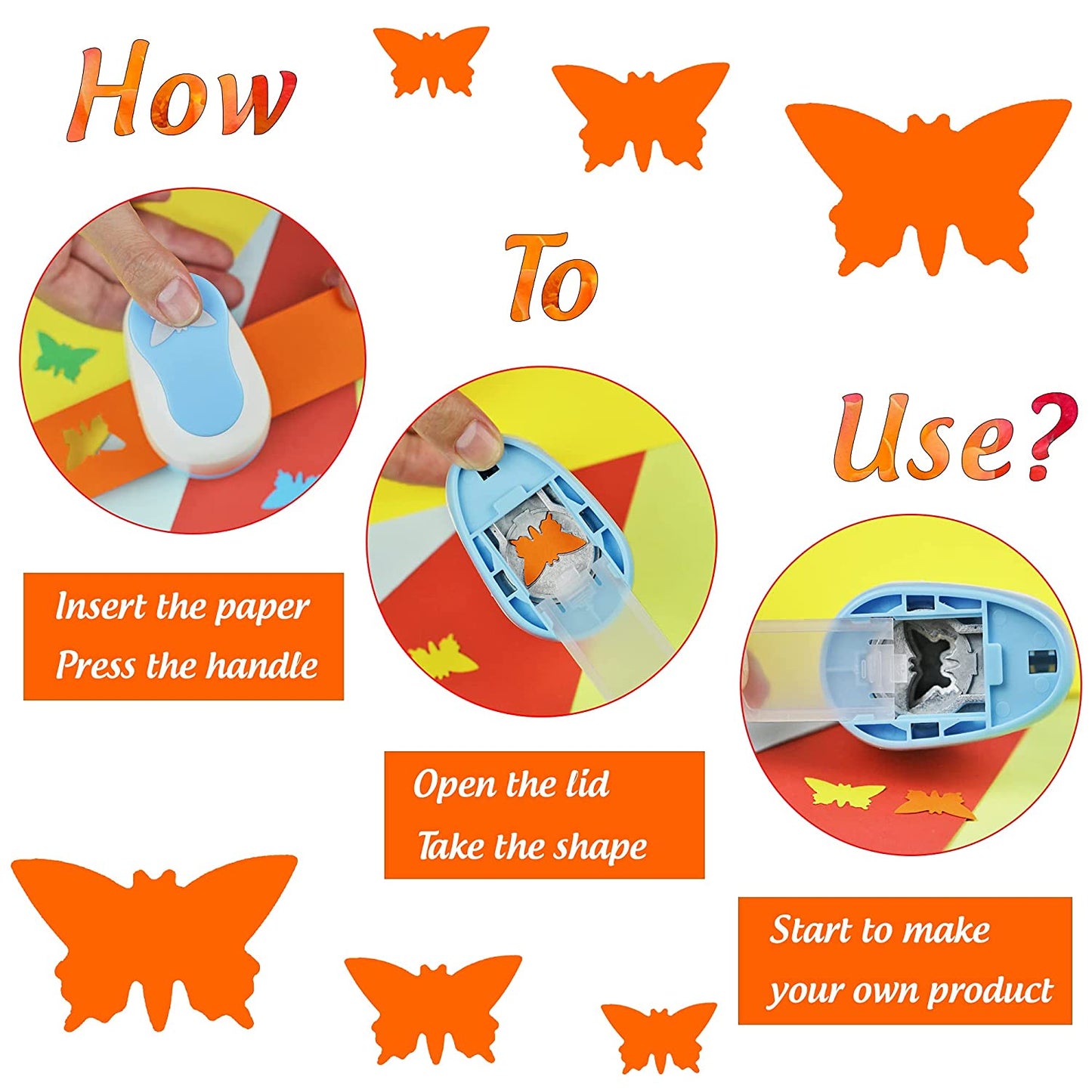 How To Use?

Insert the paper
Press the handle

Open the lid
Take the shape

Start to make
your own product