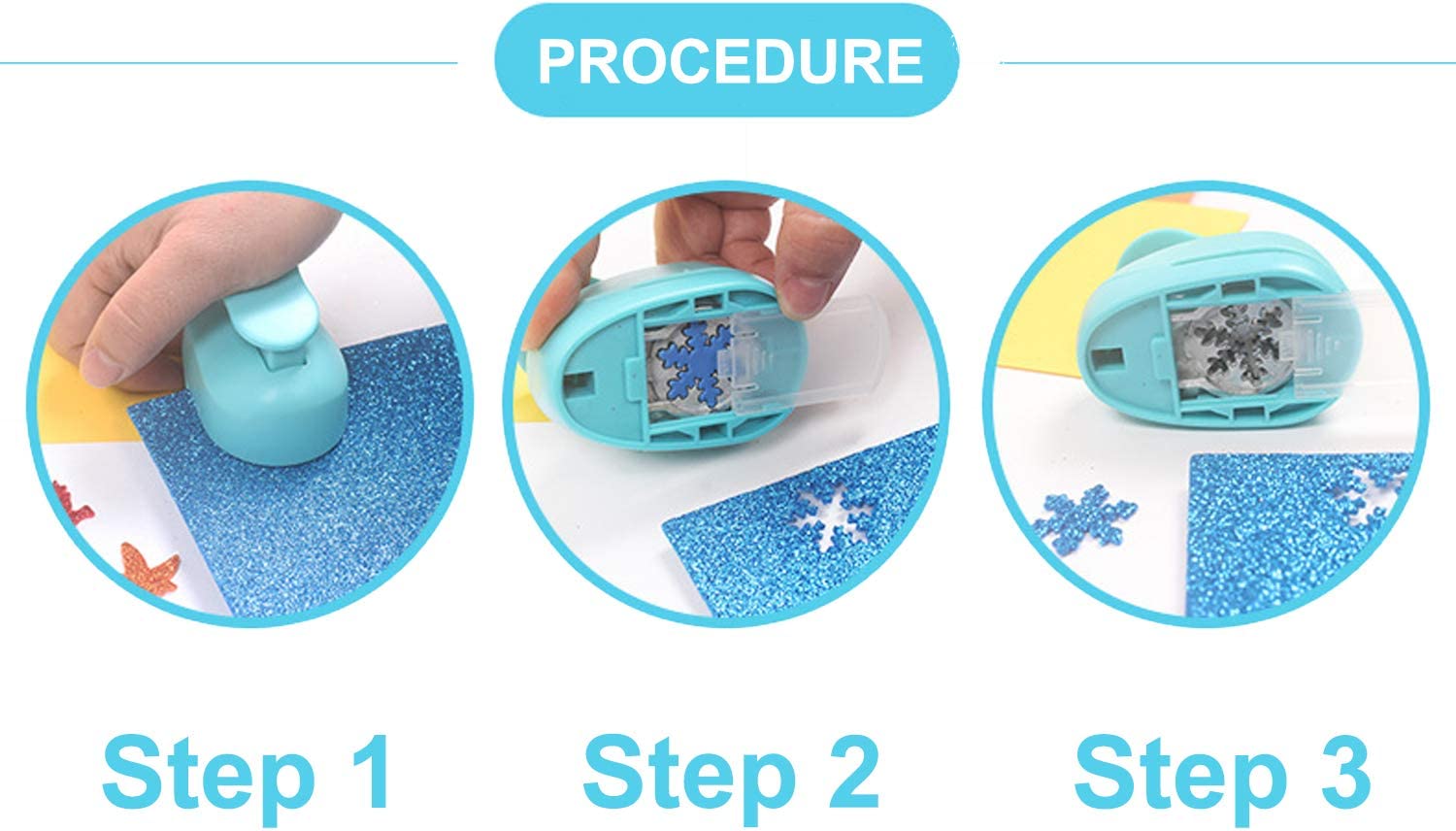 PROCEDURE

Step 1

Step 2

Step 3