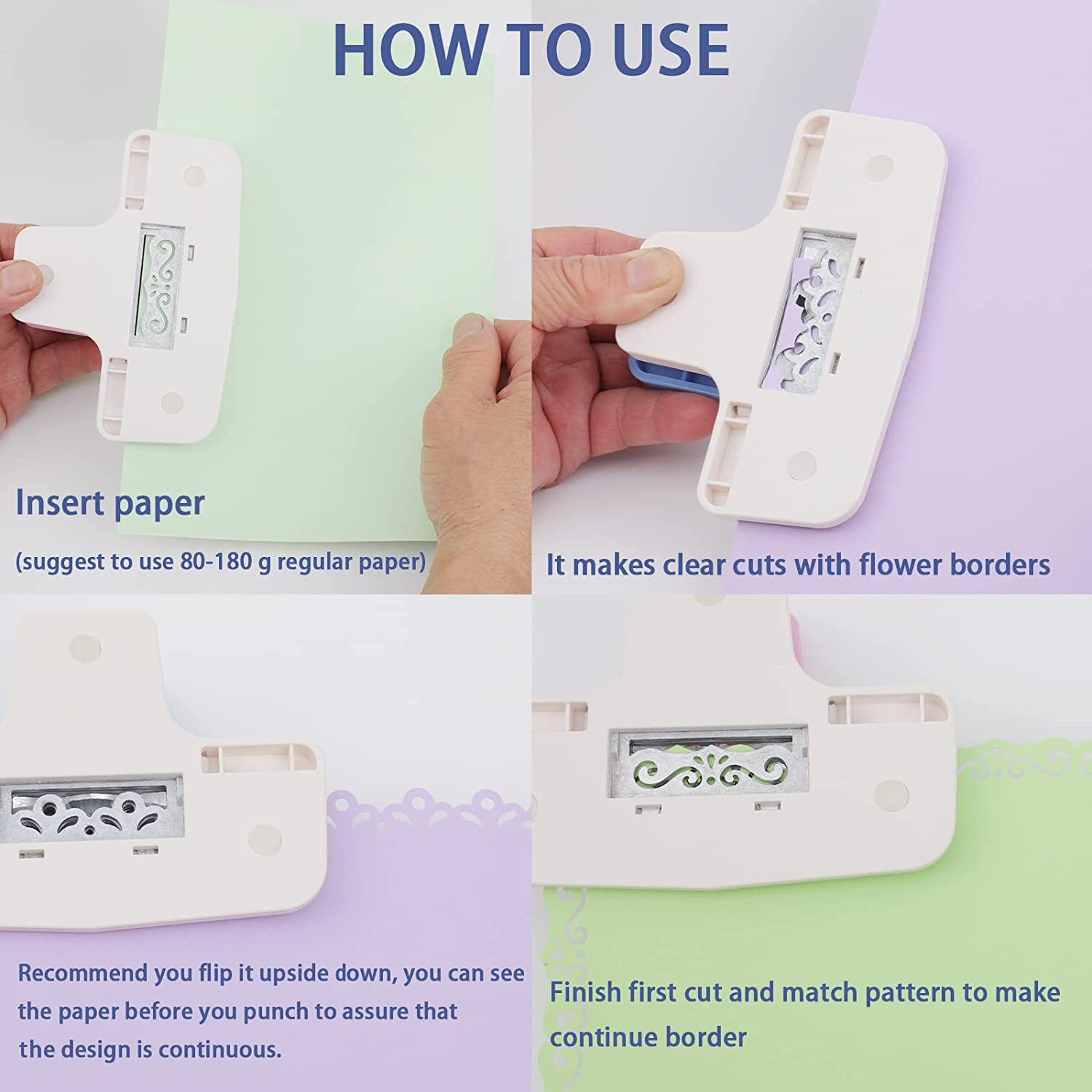 HOW TO USE

Insert paper

(suggest to use 80-180 g regular paper)

It makes clear cuts with flower borders

Recommend you flip it upside down, you can see the paper before you punch to assure that the design is continuous.

Finish first cut and match pattern to make continue border