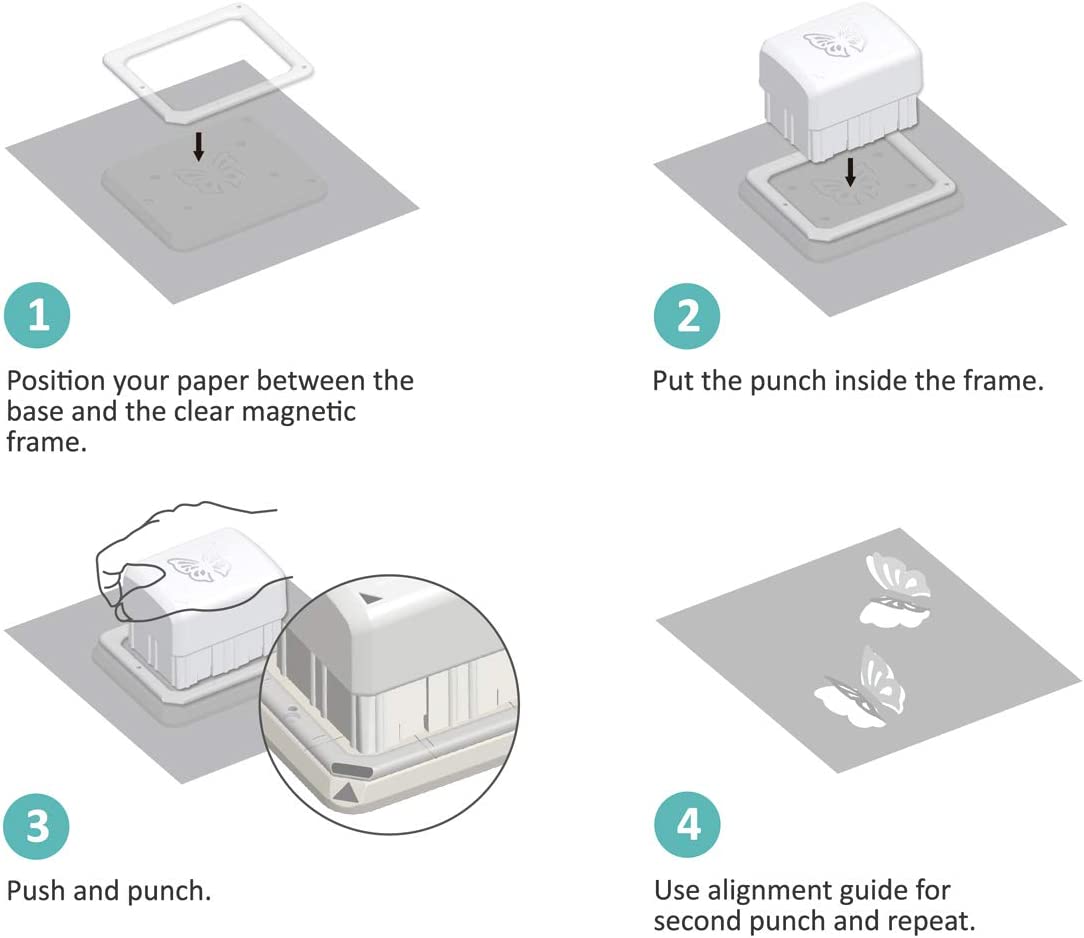 1

Position your paper between the base and the clear magnetic frame.

2

Put the punch inside the frame.

3

Push and punch.

4

Use alignment guide for second punch and repeat.