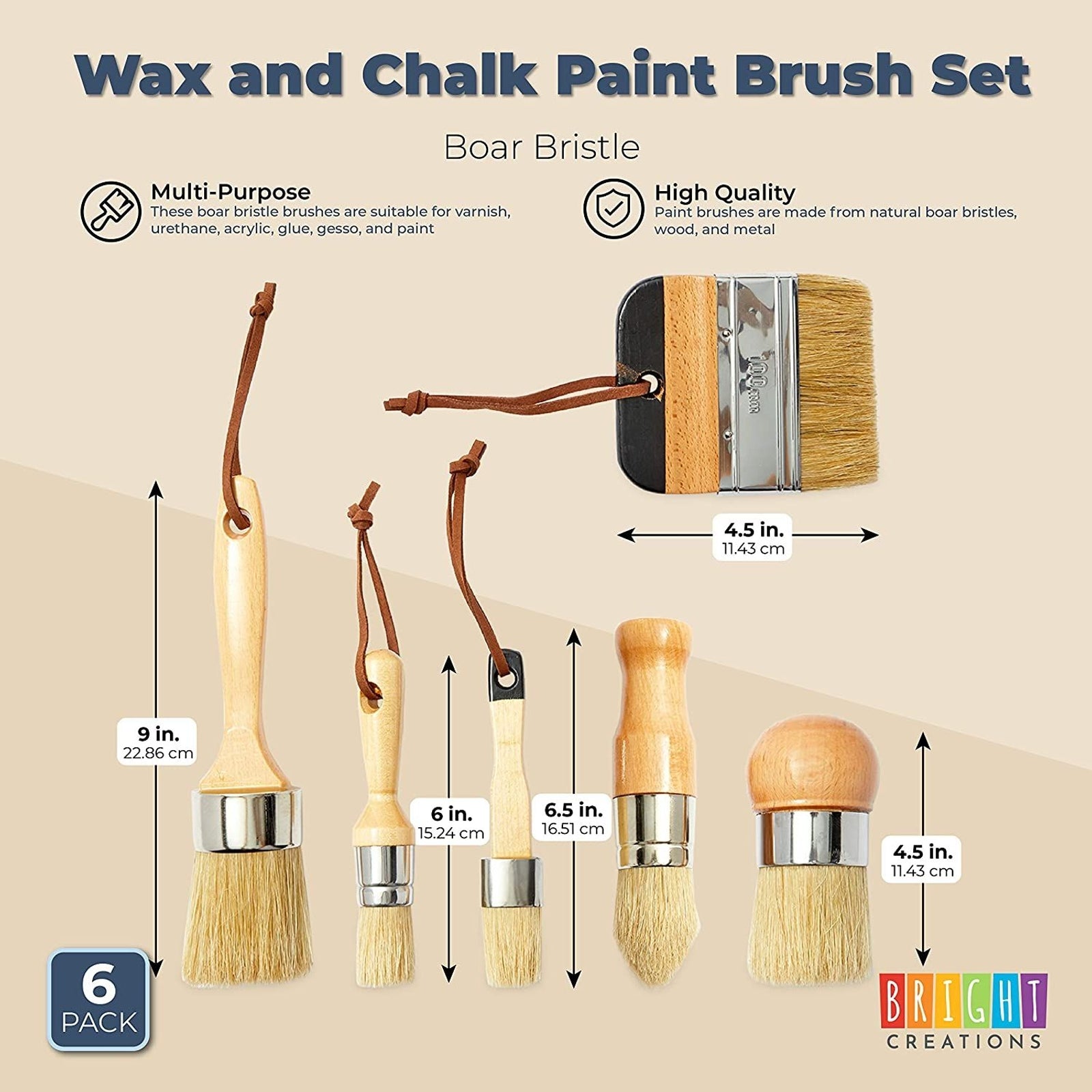 Wax and Chalk Paint Brush Set

Boar Bristle

Multi-Purpose
These boar bristle brushes are suitable for varnish, urethane, acrylic, glue, gesso, and paint

High Quality
Paint brushes are made from natural boar bristles, wood, and metal

100mm

4.5 in.
11.43 cm

9 in.
22.86 cm

6 in.
15.24 cm

6.5 in.
16.51 cm

4.5 in.
11.43 cm

6
PACK

BRIGHT
CREATIONS