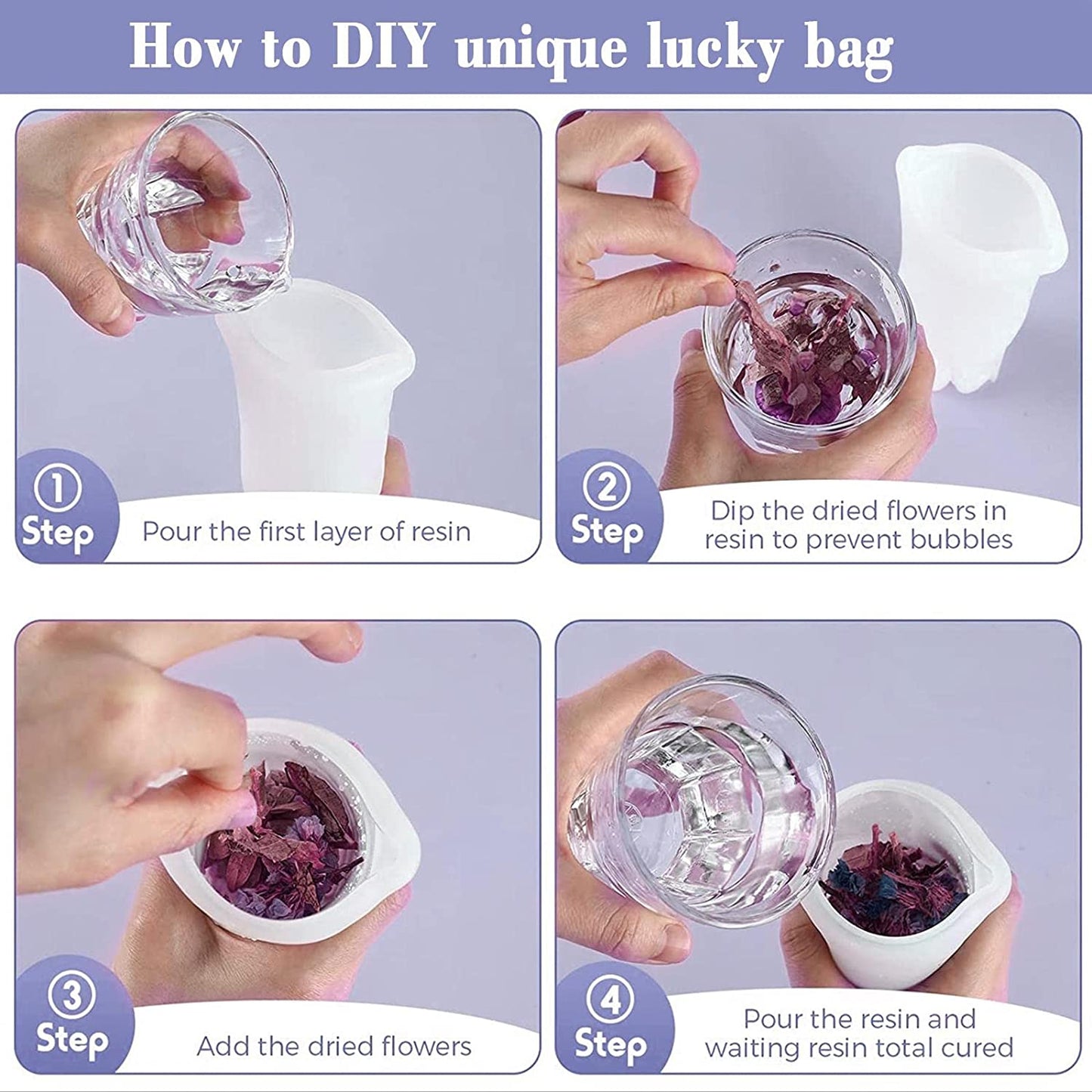 How to DIY unique lucky bag

① Step
Pour the first layer of resin

② Step
Dip the dried flowers in resin to prevent bubbles

③ Step
Add the dried flowers

④ Step
Pour the resin and waiting resin total cured