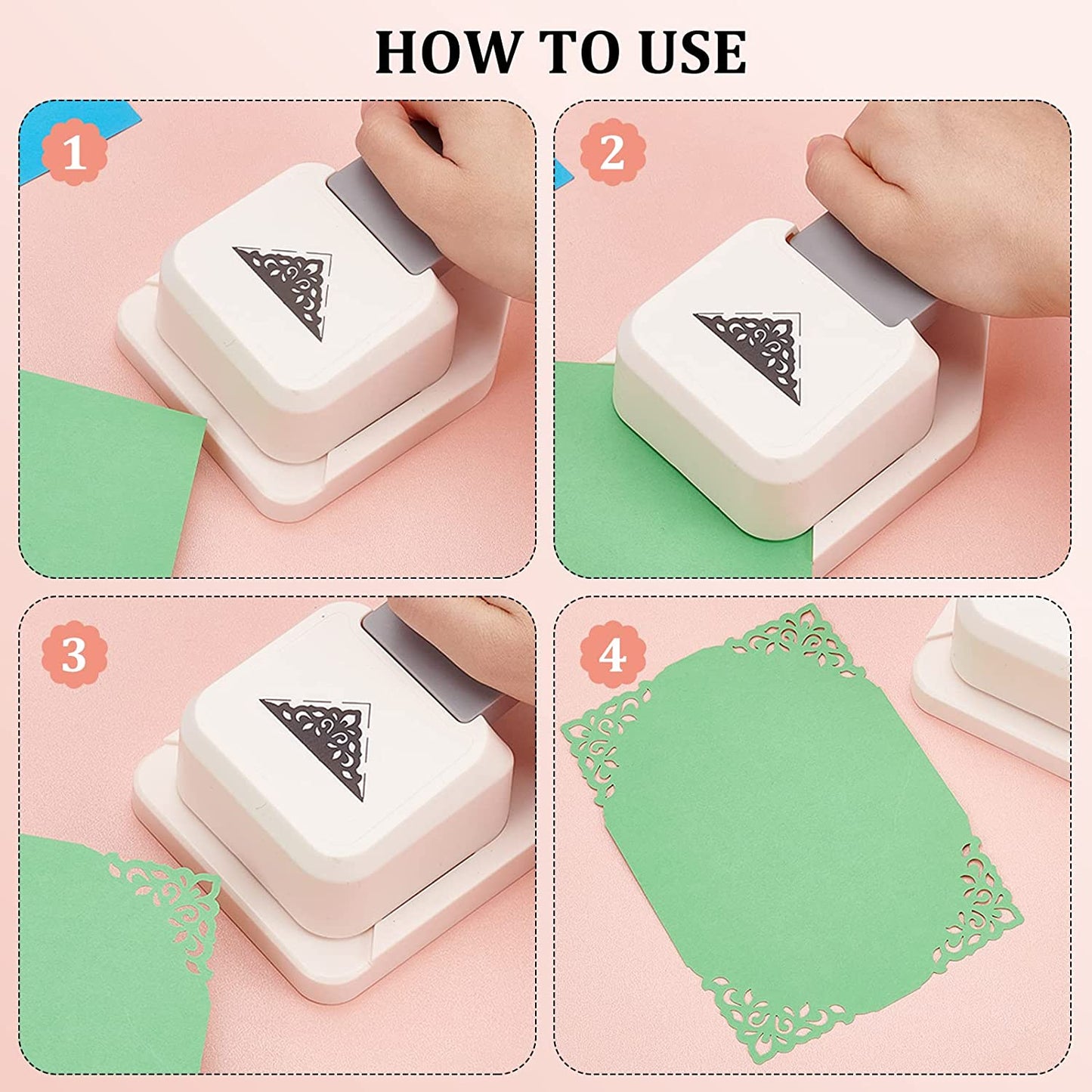 HOW TO USE

1

2

3

4