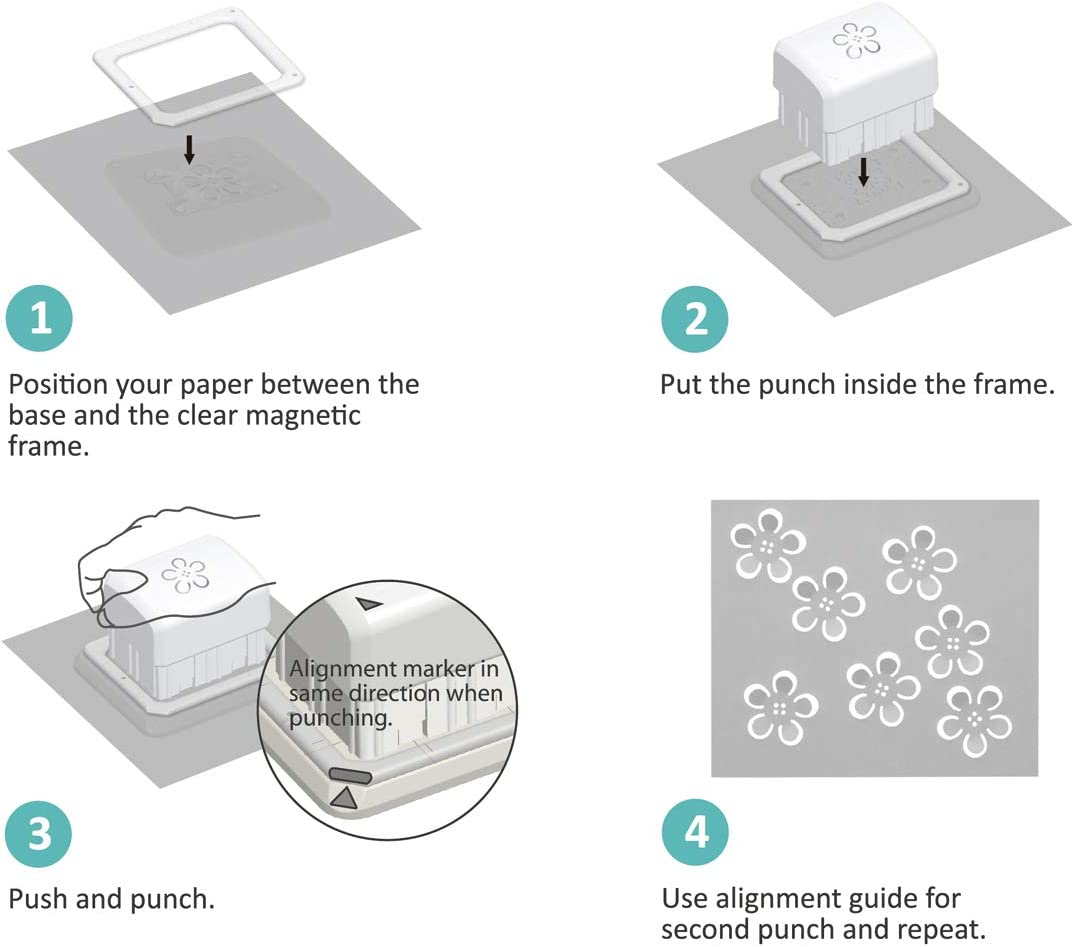 1

Position your paper between the base and the clear magnetic frame.

2

Put the punch inside the frame.

Alignment marker in same direction when punching.

3

Push and punch.

4

Use alignment guide for second punch and repeat.