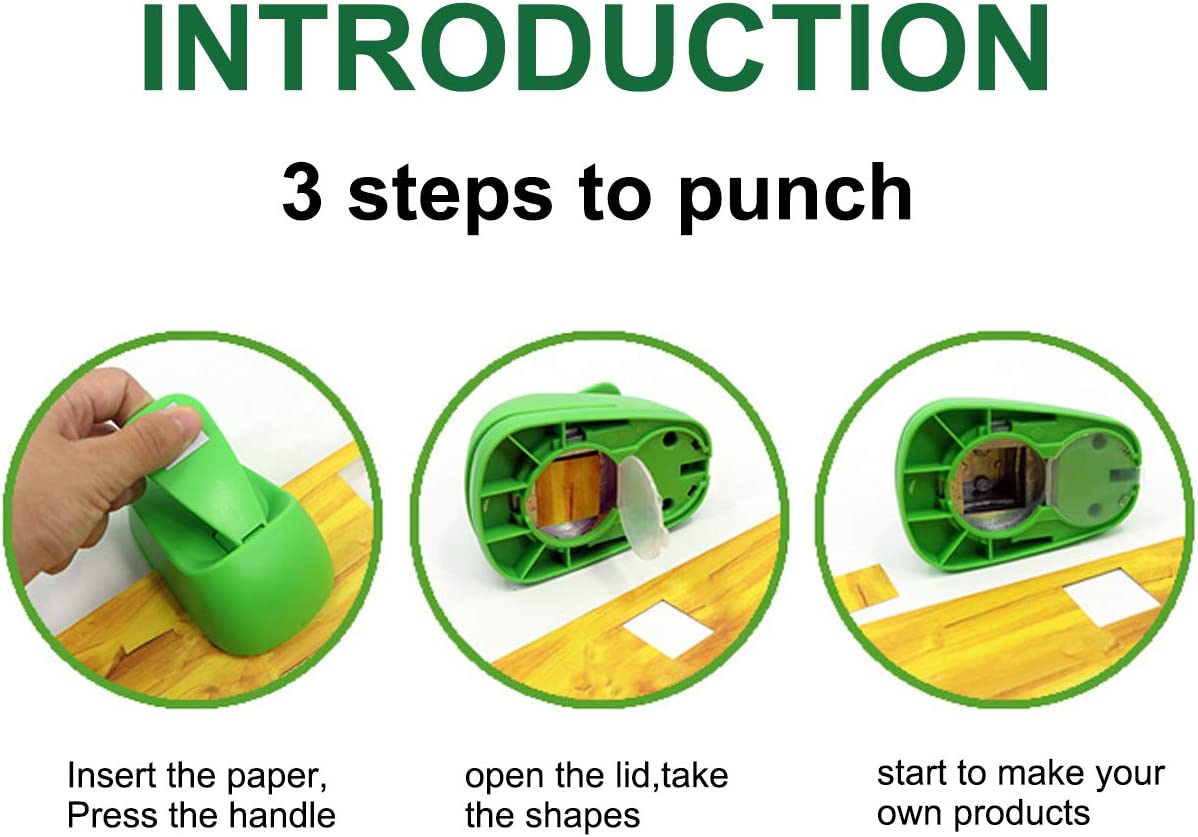 INTRODUCTION

3 steps to punch

Insert the paper, Press the handle

open the lid,take the shapes

start to make your own products